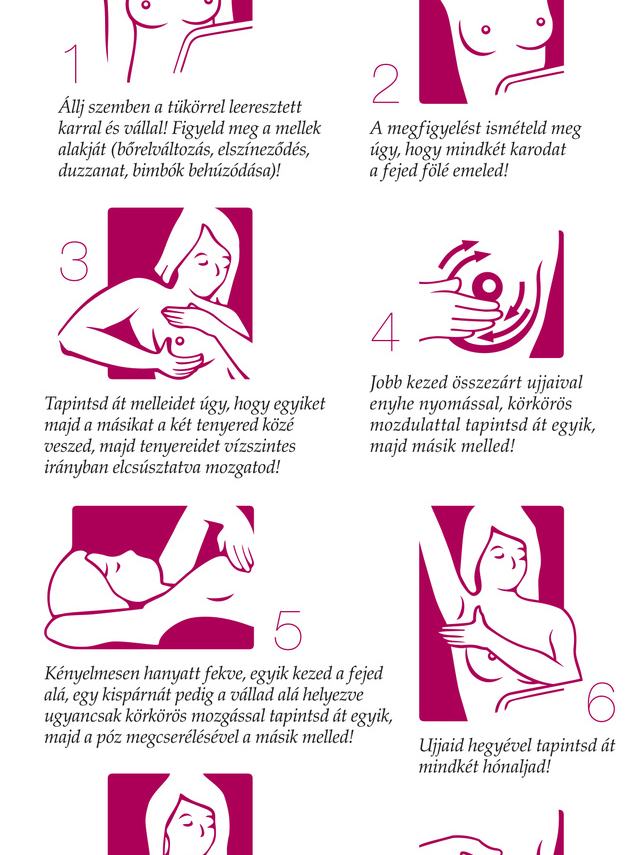 1

Állj szemben a tükörrel leeresztett karral és vállal! Figyeld meg a mellek alakját (bőrelváltozás, elszíneződés, duzzanat, bimbók behúzódása)!

2

A megfigyelést ismételd meg úgy, hogy mindkét karodat a fejed fölé emeled!

3

Tapintsd át melleidet úgy, hogy egyiket majd a másikat a két tenyered közé veszed, majd tenyereidet vízszintes irányban elcsúsztatva mozgatod!

4

Jobb kezed összezárt ujjaival enyhe nyomással, körkörös mozdulattal tapintsd át egyik, majd másik melled!

5

Kényelmesen hanyatt fekve, egyik kezed a fejed alá, egy kispárnát pedig a vállad alá helyezve ugyancsak körkörös mozgással tapintsd át egyik, majd a póz megcserélésével a másik melled!

6

Ujjaid hegyével tapintsd át mindkét hónaljad!